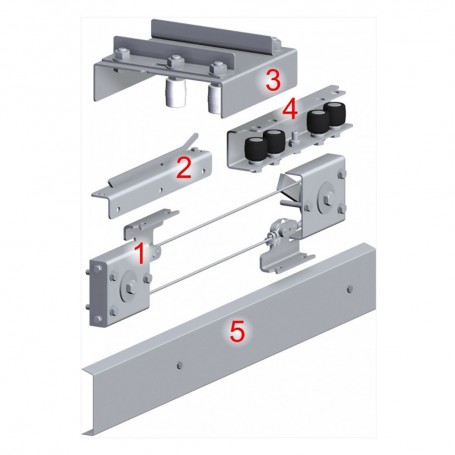 3
4
2
1
5